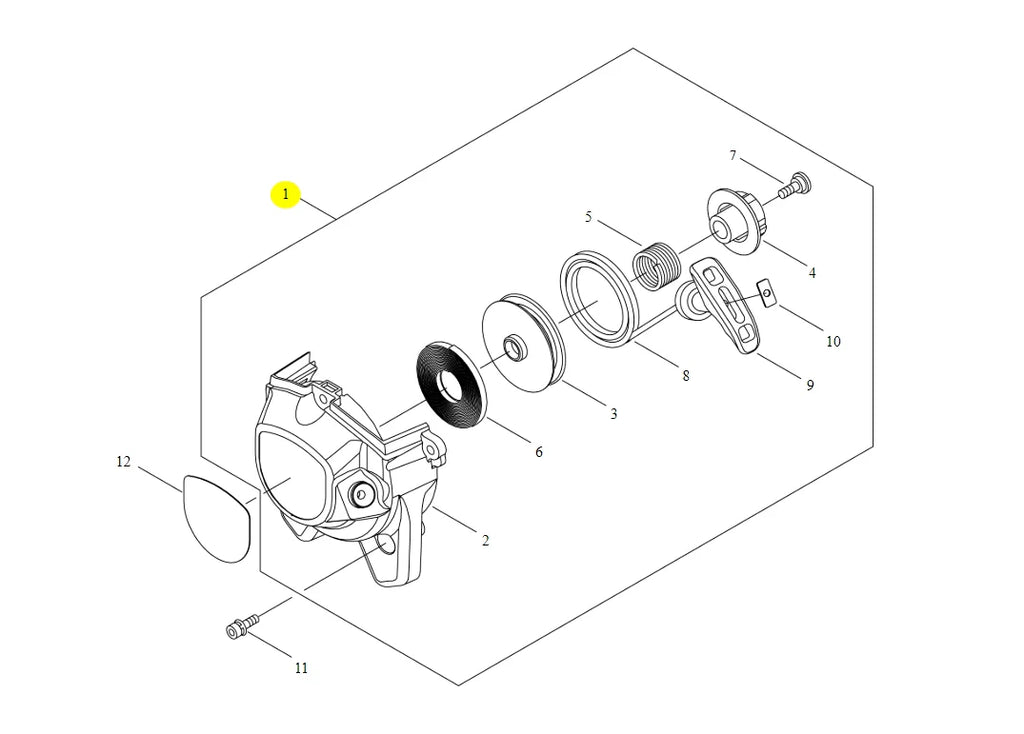 1
7
5
4
10
8
9
3
6
12
2
11