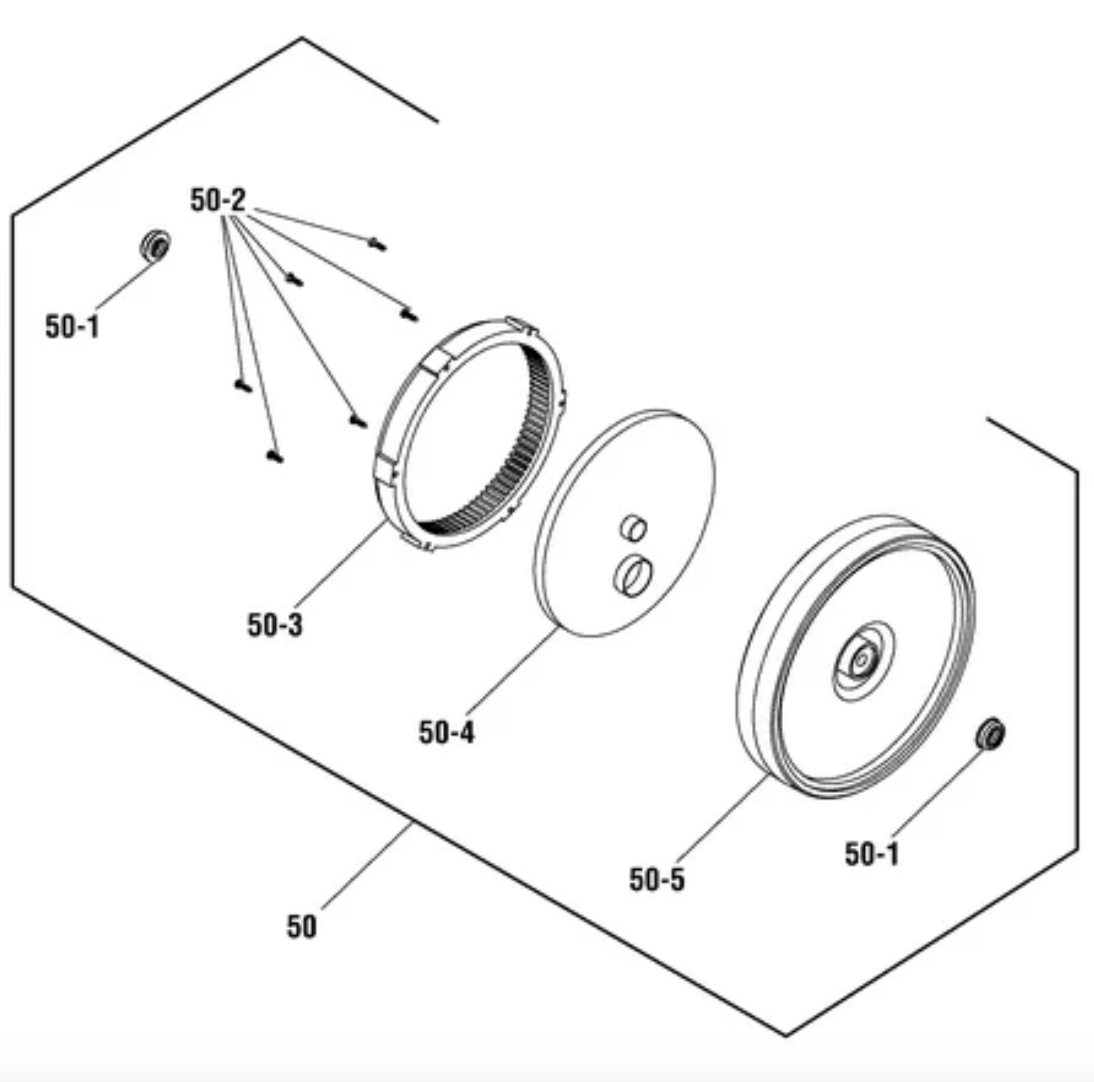 50-2

50-1

50-3

50-4

50-5

50-1

50